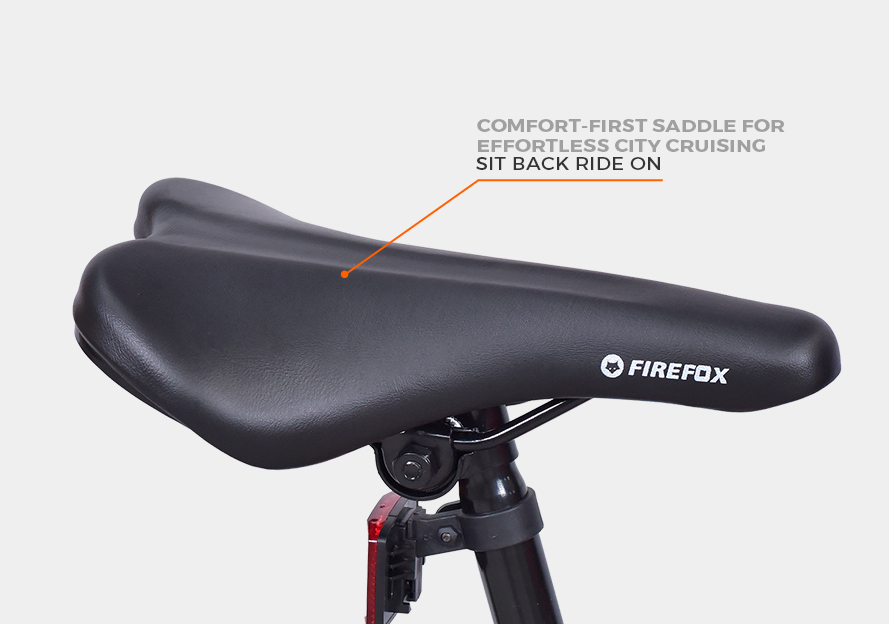 COMFORT-FIRST SADDLE FOR EFFORTLESS CITY CRUISING
SIT BACK RIDE ON

FIREFOX